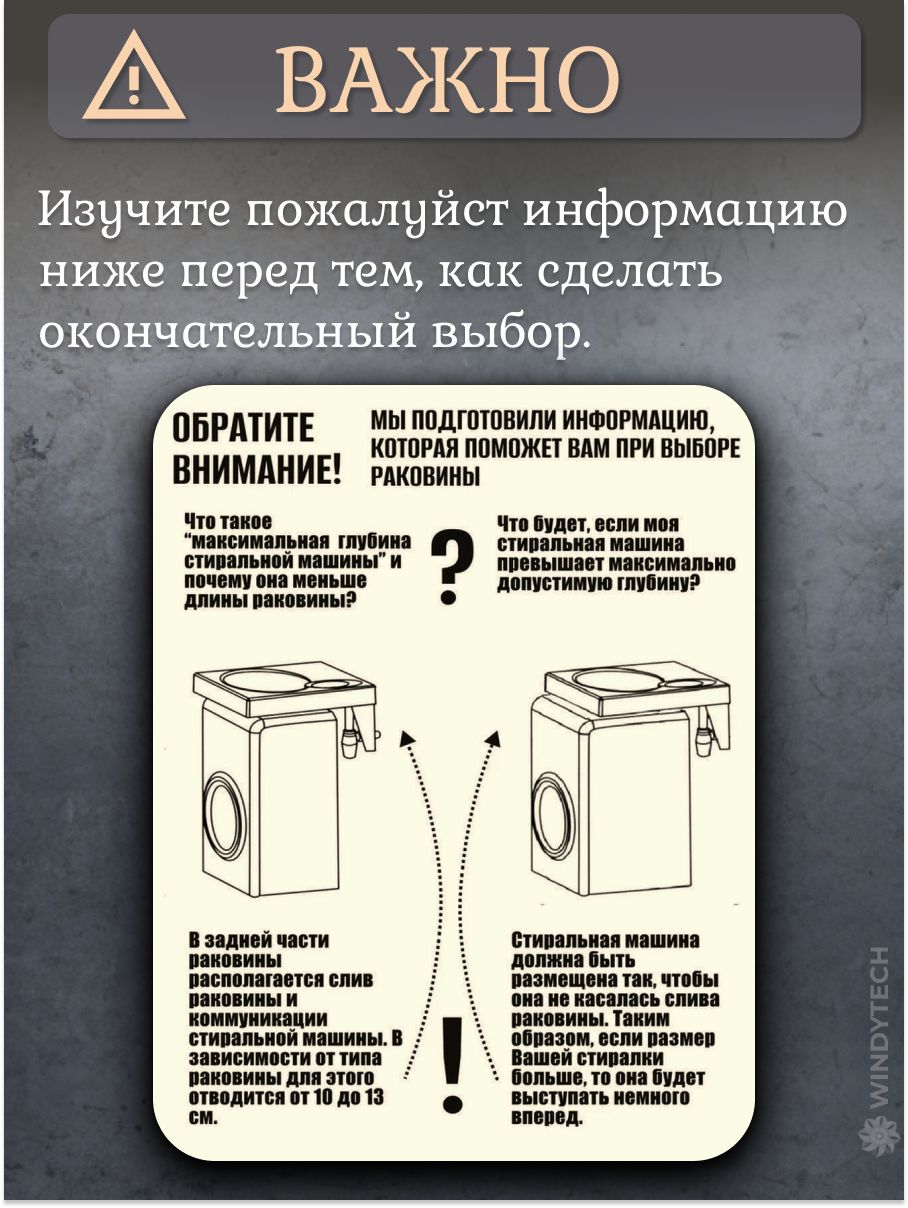 ВАЖНО

Изучите пожалуйст информацию ниже перед тем, как сделать окончательный выбор.

ОБРАТИТЕ ВНИМАНИЕ!

МЫ ПОДГОТОВИЛИ ИНФОРМАЦИЮ, КОТОРАЯ ПОМОЖЕТ ВАМ ПРИ ВЫБОРЕ РАКОВИНЫ

Что такое "максимальная глубина стиральной машины" и почему она меньше длины раковины?

?

Что будет, если моя стиральная машина превышает максимально допустимую глубину?

В задней части раковины располагается слив раковины и коммуникации стиральной машины. В зависимости от типа раковины для этого отводится от 10 до 13 см.

!

Стиральная машина должна быть размещена так, чтобы она не касалась слива раковины. Таким образом, если размер Вашей стиралки больше, то она будет выступать немного вперед.

WINDYTECH