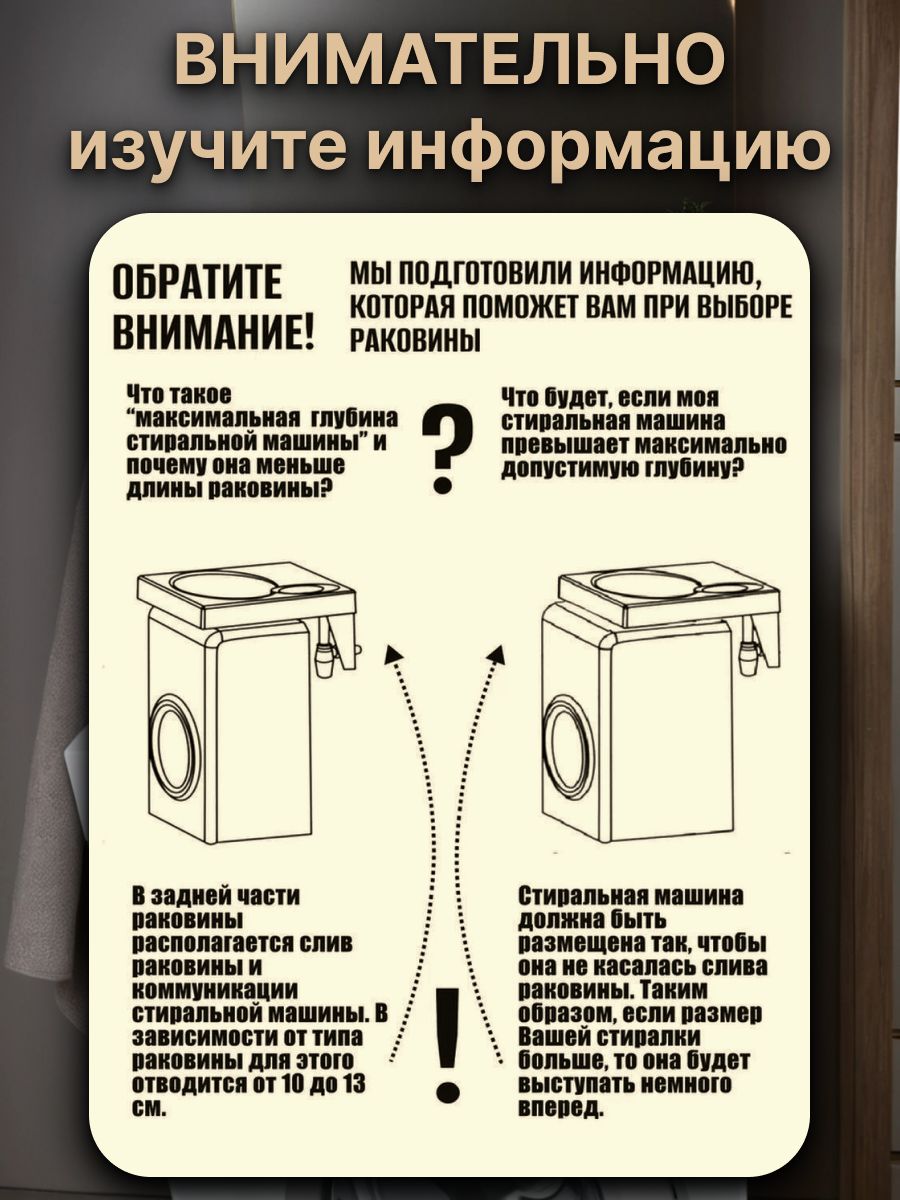 ВНИМАТЕЛЬНО
изучите информацию

ОБРАТИТЕ ВНИМАНИЕ!

МЫ ПОДГОТОВИЛИ ИНФОРМАЦИЮ, КОТОРАЯ ПОМОЖЕТ ВАМ ПРИ ВЫБОРЕ РАКОВИНЫ

Что такое "максимальная глубина стиральной машины" и почему она меньше длины раковины?

?

Что будет, если моя стиральная машина превышает максимально допустимую глубину?

В задней части раковины располагается слив раковины и коммуникации стиральной машины. В зависимости от типа раковины для этого отводится от 10 до 13 см.

!

Стиральная машина должна быть размещена так, чтобы она не касалась слива раковины. Таким образом, если размер Вашей стиралки больше, то она будет выступать немного вперед.