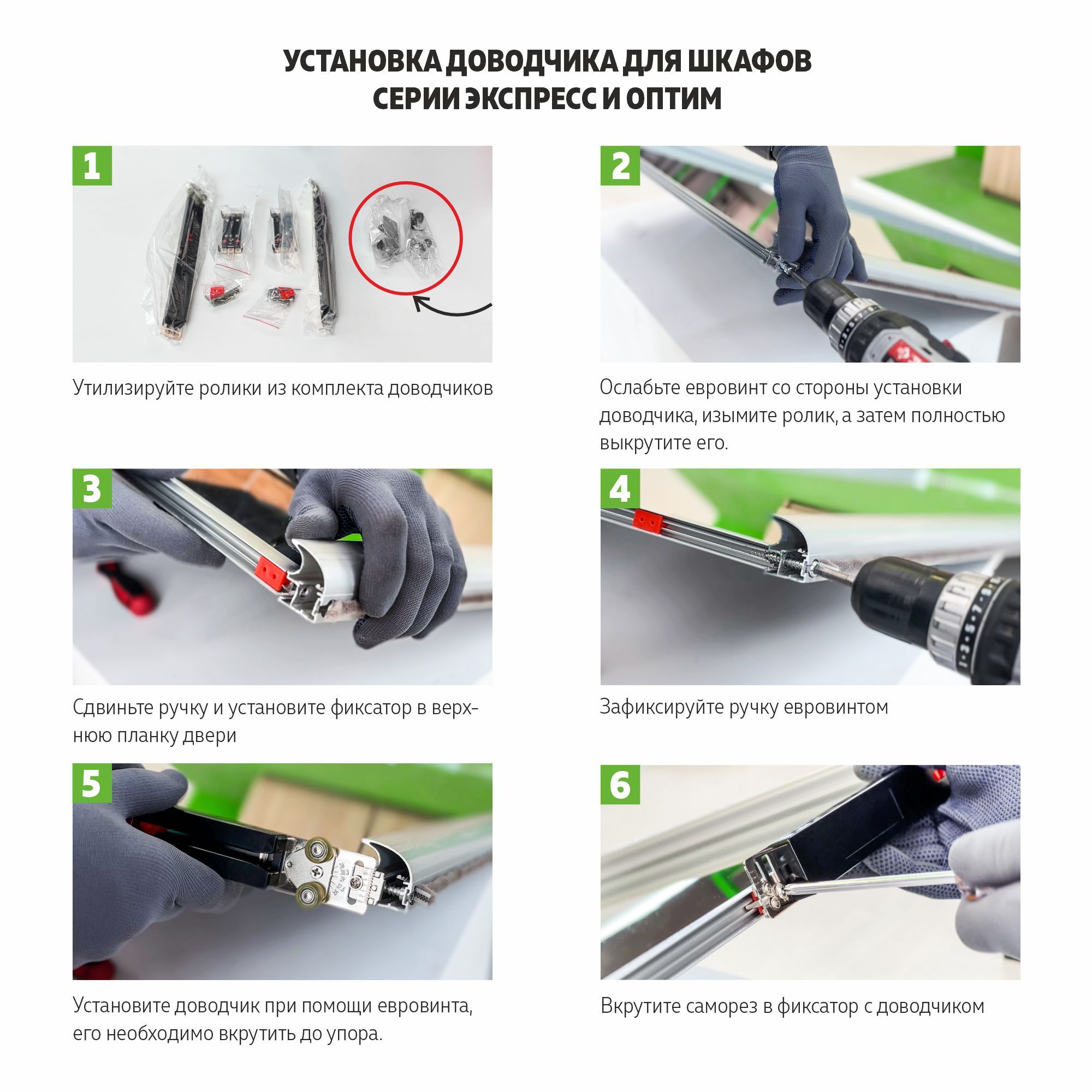 УСТАНОВКА ДОВОДЧИКА ДЛЯ ШКАФОВ
СЕРИИ ЭКСПРЕСС И ОПТИМ

1

Утилизируйте ролики из комплекта доводчиков

2

Ослабьте евровинт со стороны установки доводчика, изымите ролик, а затем полностью выкрутите его.

3

Сдвиньте ручку и установите фиксатор в верхнюю планку двери

4

Зафиксируйте ручку евровинтом

5

Установите доводчик при помощи евровинта, его необходимо вкрутить до упора.

6

Вкрутите саморез в фиксатор с доводчиком