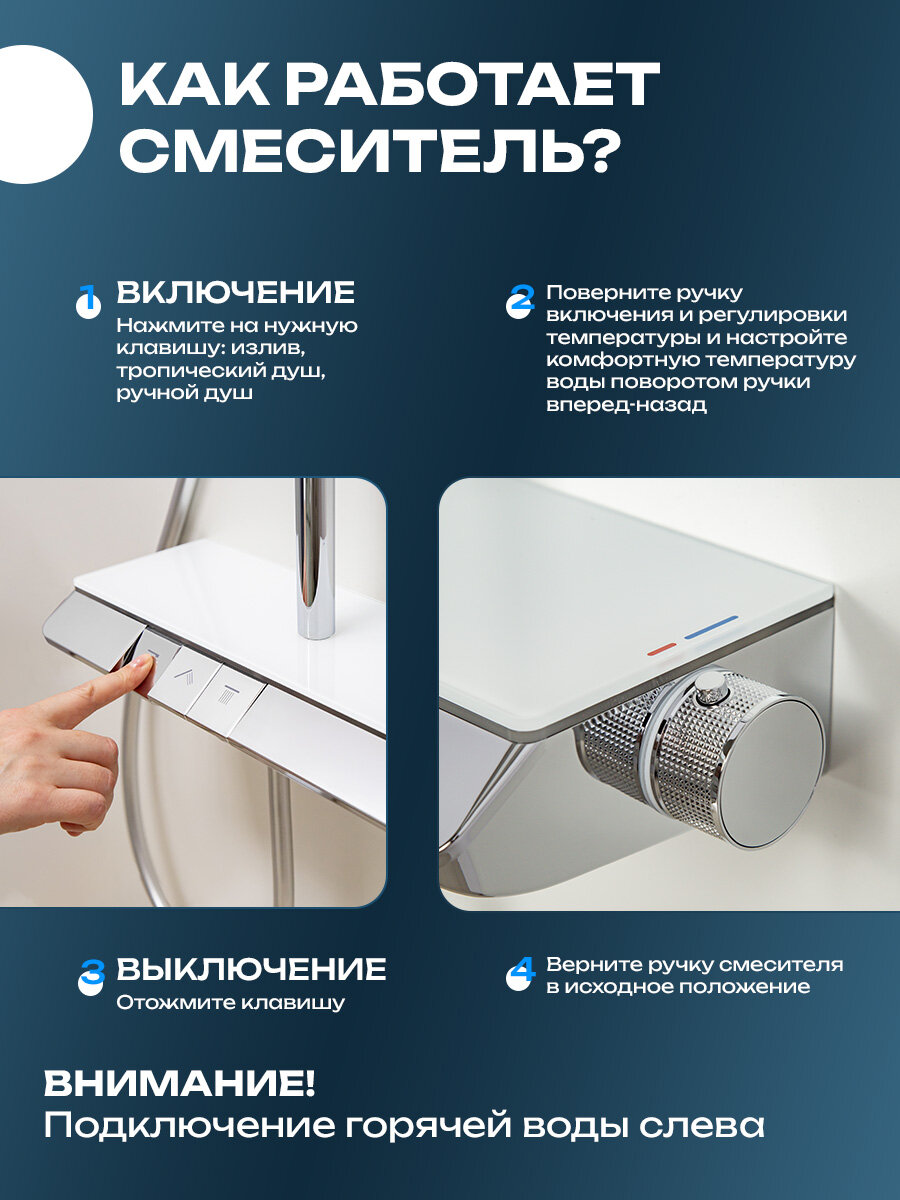 КАК РАБОТАЕТ СМЕСИТЕЛЬ?

1 ВКЛЮЧЕНИЕ
Нажмите на нужную клавишу: излив, тропический душ, ручной душ

2 Поверните ручку включения и регулировки температуры и настройте комфортную температуру воды поворотом ручки вперед-назад

3 ВЫКЛЮЧЕНИЕ
Отожмите клавишу

4 Верните ручку смесителя в исходное положение

ВНИМАНИЕ!
Подключение горячей воды слева