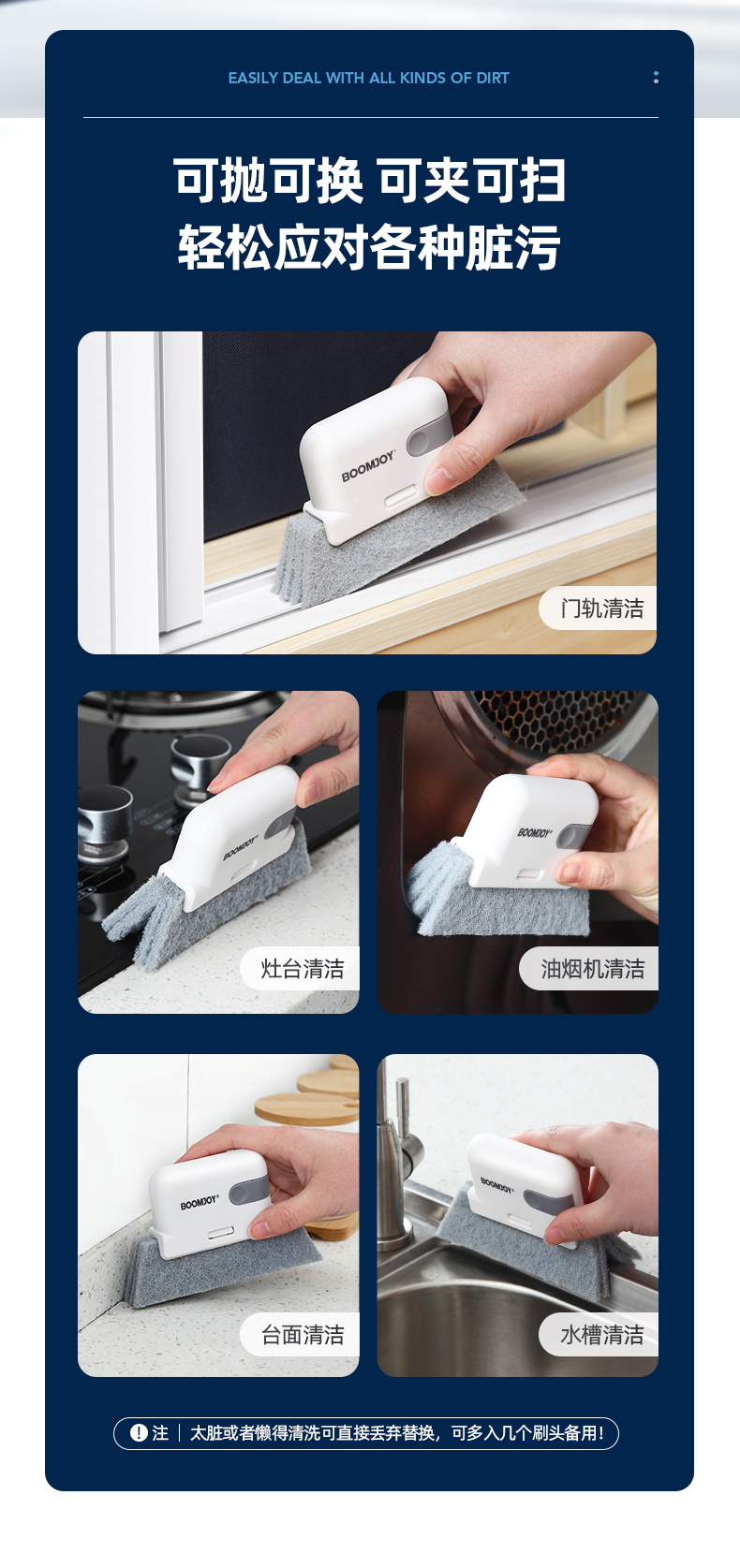 EASILY DEAL WITH ALL KINDS OF DIRT

可抛可换 可夹可扫
轻松应对各种脏污

BOOMJOY

门轨清洁

BOOMJOY

灶台清洁

BOOMJOY

油烟机清洁

BOOMJOY

台面清洁

BOOMJOY

水槽清洁

注 太脏或者懒得清洗可直接丢弃替换，可多入几个刷头备用!