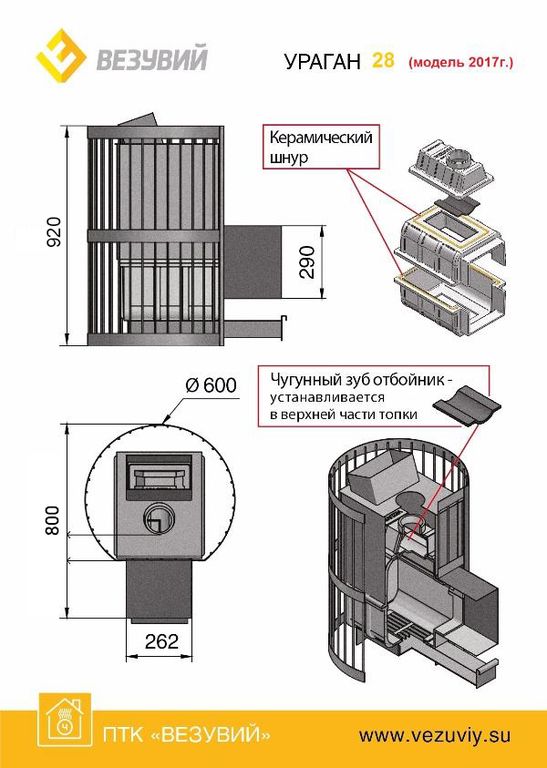 ВЕЗУВИЙ

УРАГАН 28 (модель 2017г.)

920

290

Керамический шнур

Ø 600

Чугунный зуб отбойник - устанавливается в верхней части топки

800

262

ПТК «ВЕЗУВИЙ»

www.vezuviy.su