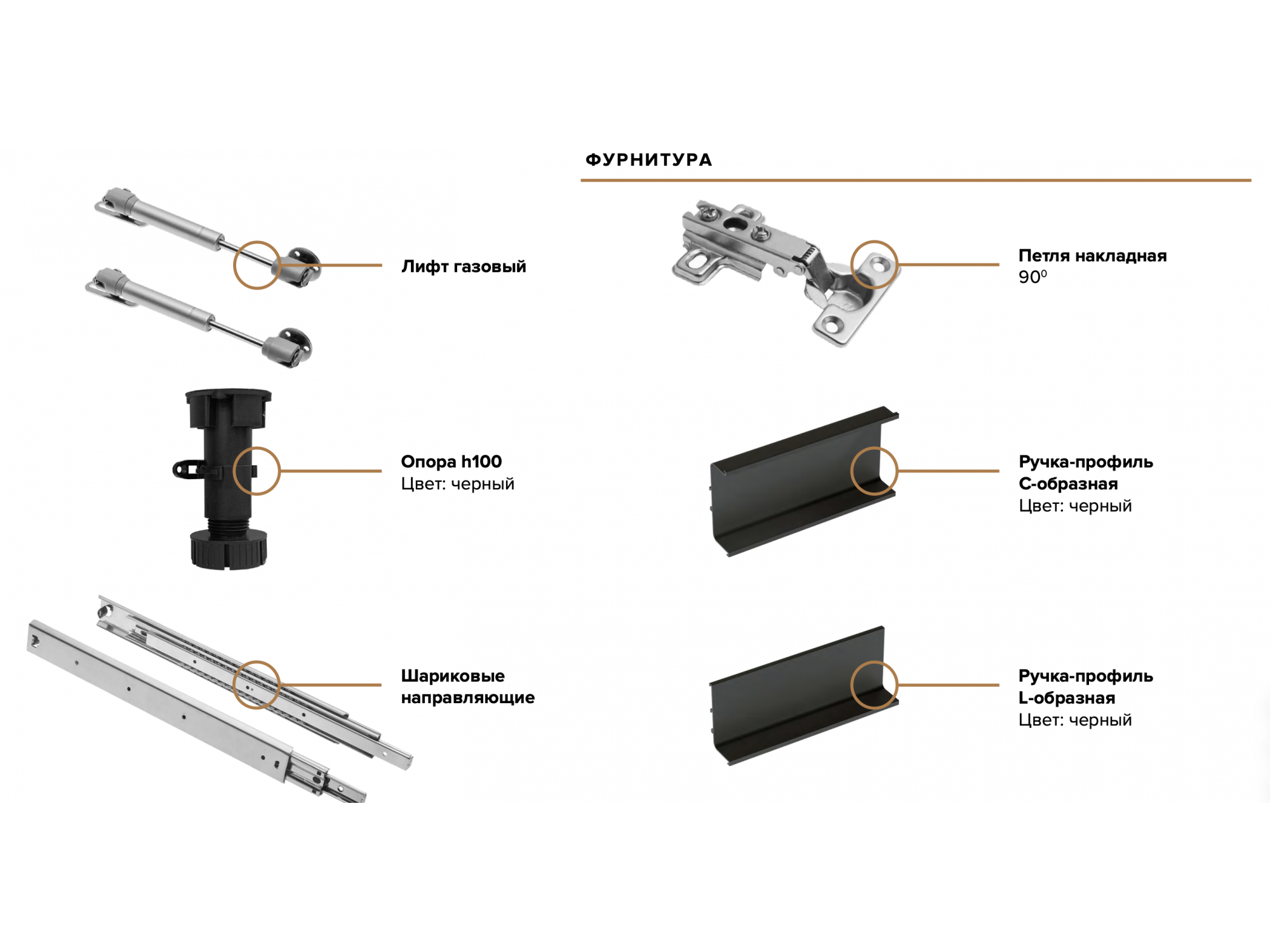 ФУРНИТУРА

Лифт газовый

Опора h100
Цвет: черный

Шариковые направляющие

Петля накладная
$90^0$

Ручка-профиль С-образная
Цвет: черный

Ручка-профиль L-образная
Цвет: черный