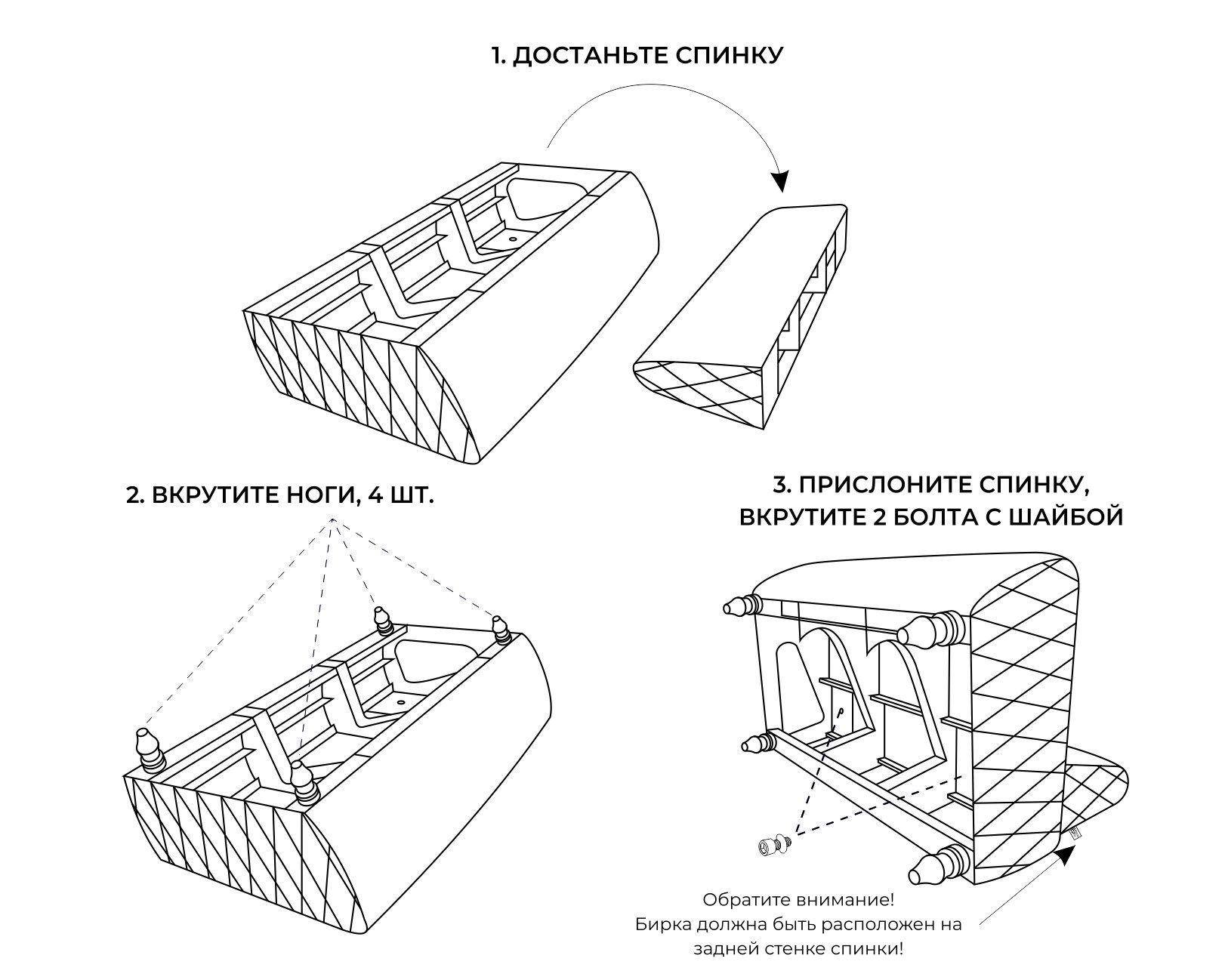 1. ДОСТАНЬТЕ СПИНКУ

2. ВКРУТИТЕ НОГИ, 4 ШТ.

3. ПРИСЛОНИТЕ СПИНКУ,
ВКРУТИТЕ 2 БОЛТА С ШАЙБОЙ

Обратите внимание!
Бирка должна быть расположен на задней стенке спинки!