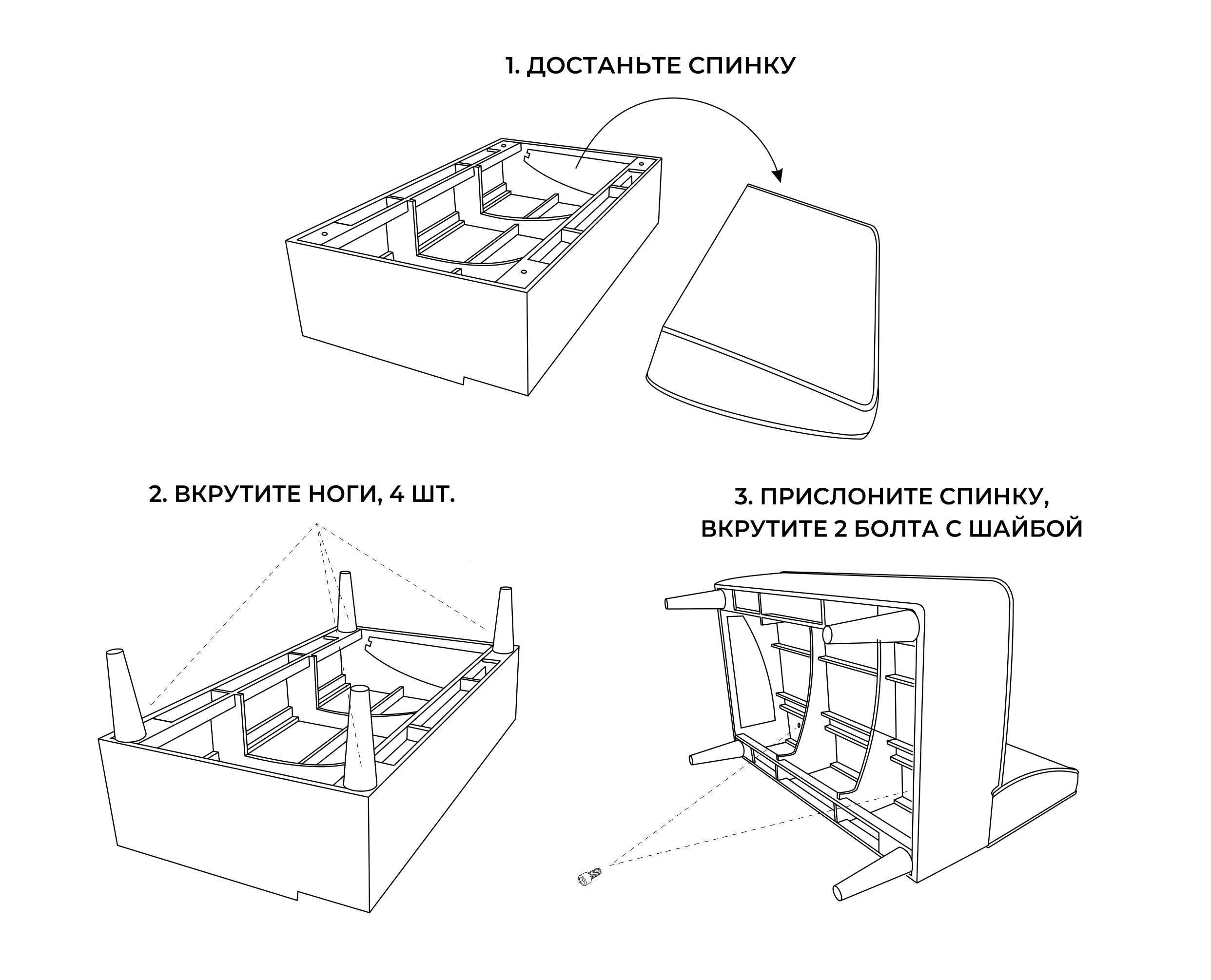 1. ДОСТАНЬТЕ СПИНКУ

2. ВКРУТИТЕ НОГИ, 4 ШТ.

3. ПРИСЛОНИТЕ СПИНКУ, ВКРУТИТЕ 2 БОЛТА С ШАЙБОЙ