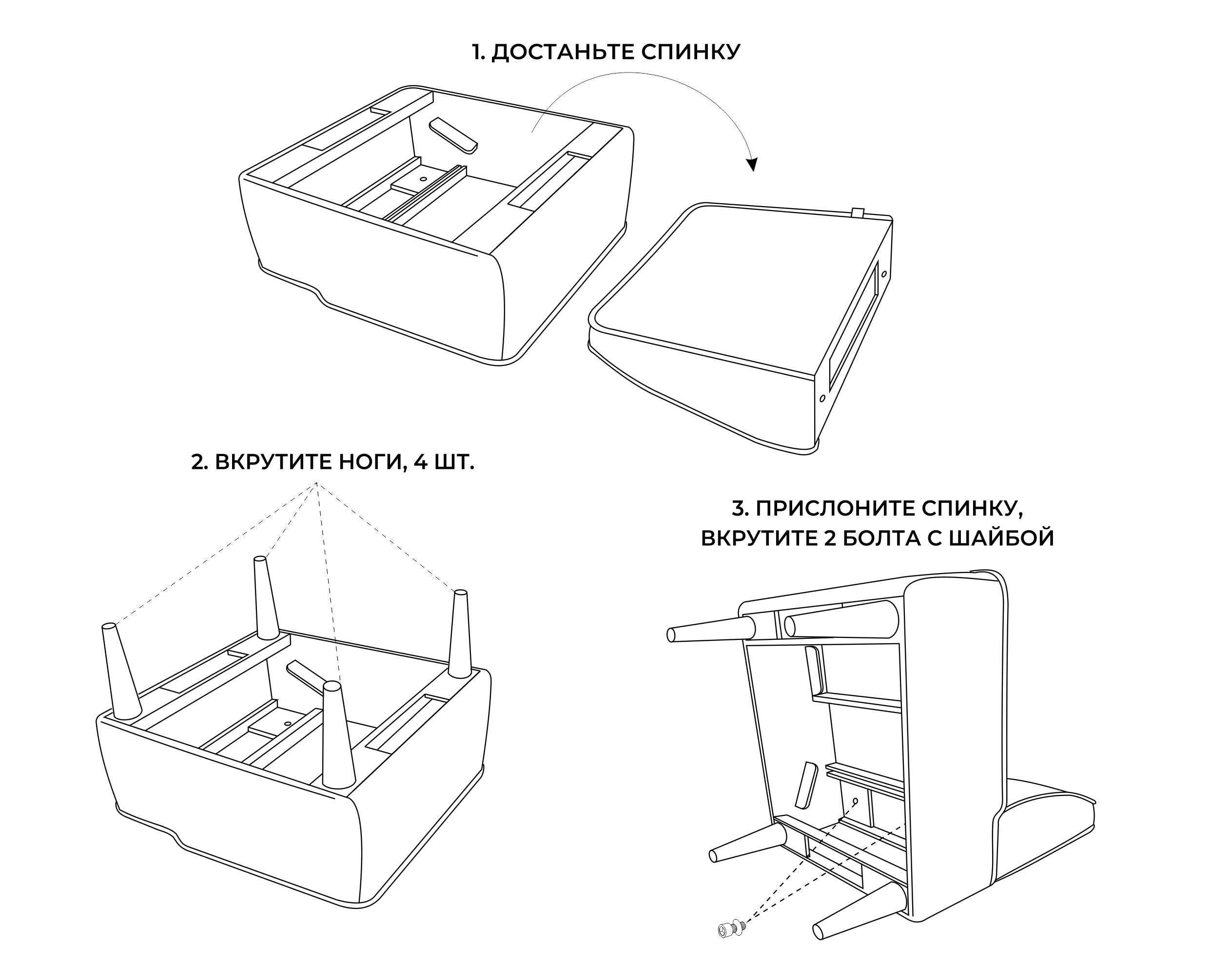 1. ДОСТАНЬТЕ СПИНКУ

2. ВКРУТИТЕ НОГИ, 4 ШТ.

3. ПРИСЛОНИТЕ СПИНКУ, ВКРУТИТЕ 2 БОЛТА С ШАЙБОЙ