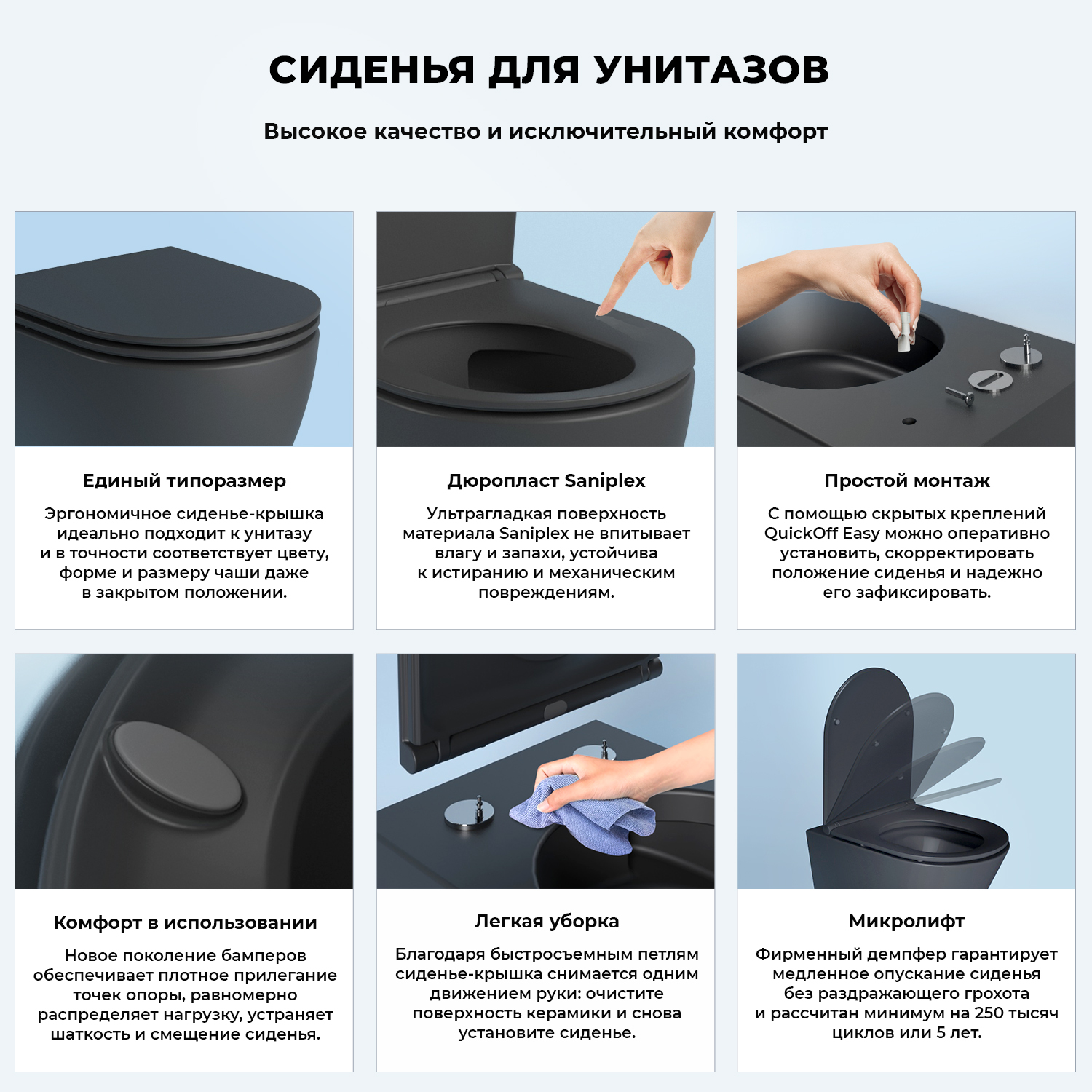 СИДЕНЬЯ ДЛЯ УНИТАЗОВ

Высокое качество и исключительный комфорт

Единый типоразмер

Эргономичное сиденье-крышка идеально подходит к унитазу и в точности соответствует цвету, форме и размеру чаши даже в закрытом положении.

Дюропласт Saniplex

Ультрагладкая поверхность материала Saniplex не впитывает влагу и запахи, устойчива к истиранию и механическим повреждениям.

Простой монтаж

С помощью скрытых креплений QuickOff Easy можно оперативно установить, скорректировать положение сиденья и надежно его зафиксировать.

Комфорт в использовании

Новое поколение бамперов обеспечивает плотное прилегание точек опоры, равномерно распределяет нагрузку, устраняет шаткость и смещение сиденья.

Легкая уборка

Благодаря быстросъемным петлям сиденье-крышка снимается одним движением руки: очистите поверхность керамики и снова установите сиденье.

Микролифт

Фирменный демпфер гарантирует медленное опускание сиденья без раздражающего грохота и рассчитан минимум на 250 тысяч циклов или 5 лет.