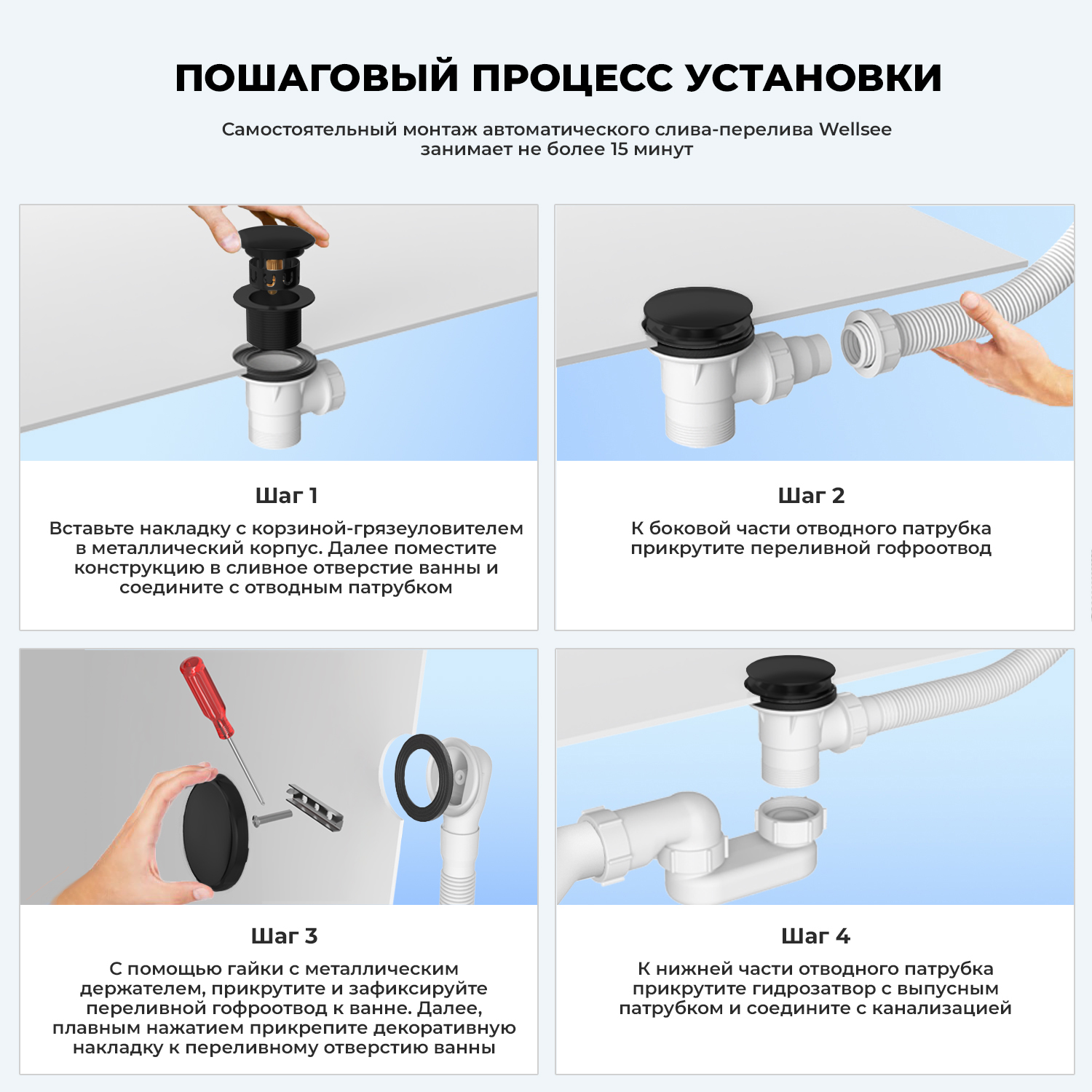 ПОШАГОВЫЙ ПРОЦЕСС УСТАНОВКИ

Самостоятельный монтаж автоматического слива-перелива Wellsee занимает не более 15 минут

Шаг 1

Вставьте накладку с корзиной-грязеуловителем в металлический корпус. Далее поместите конструкцию в сливное отверстие ванны и соедините с отводным патрубком

Шаг 2

К боковой части отводного патрубка прикрутите переливной гофроотвод

Шаг 3

С помощью гайки с металлическим держателем, прикрутите и зафиксируйте переливной гофроотвод к ванне. Далее, плавным нажатием прикрепите декоративную накладку к переливному отверстию ванны

Шаг 4

К нижней части отводного патрубка прикрутите гидрозатвор с выпусным патрубком и соедините с канализацией