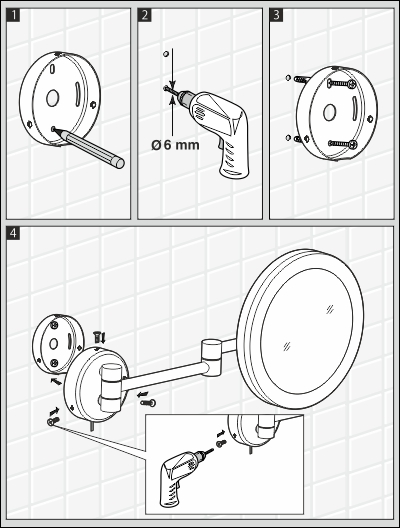 1

2

Ø 6 mm

3

4