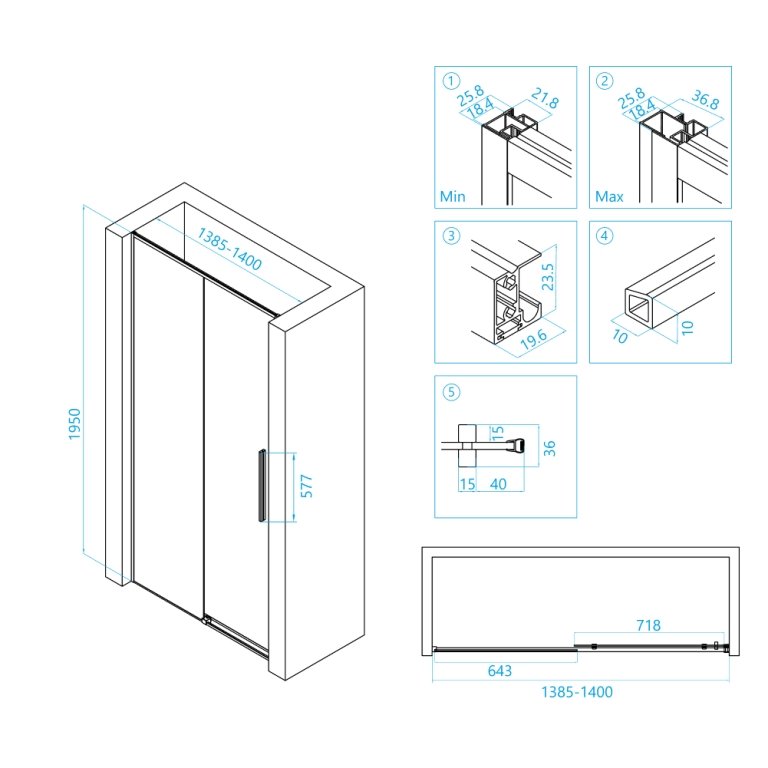 1385-1400

1950

577

①
25.8
18.4
21.8
Min

②
25.8
18.4
36.8
Max

③
23.5
19.6

④
10
10

⑤
15
36
15 40

718
643
1385-1400