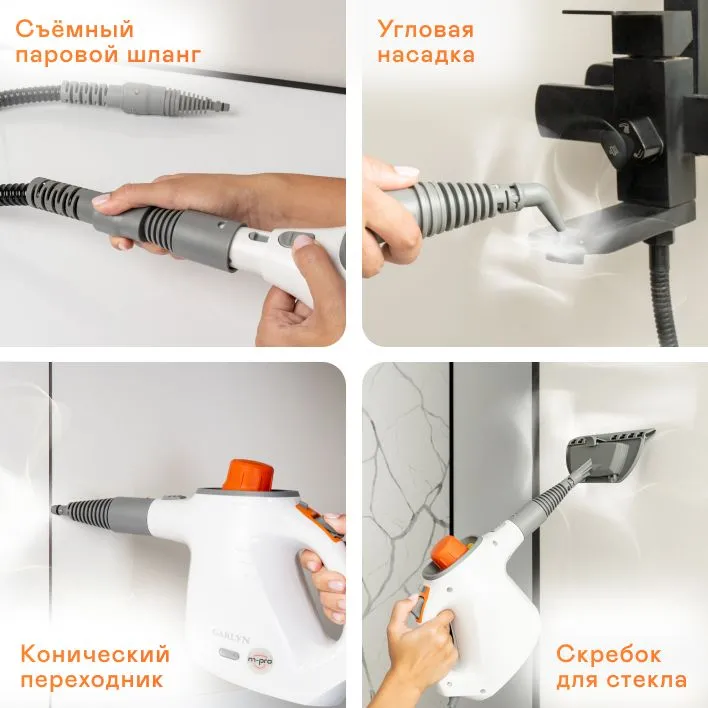 Съёмный паровой шланг

Угловая насадка

Конический переходник

GARLYN

m-pro

Скребок для стекла