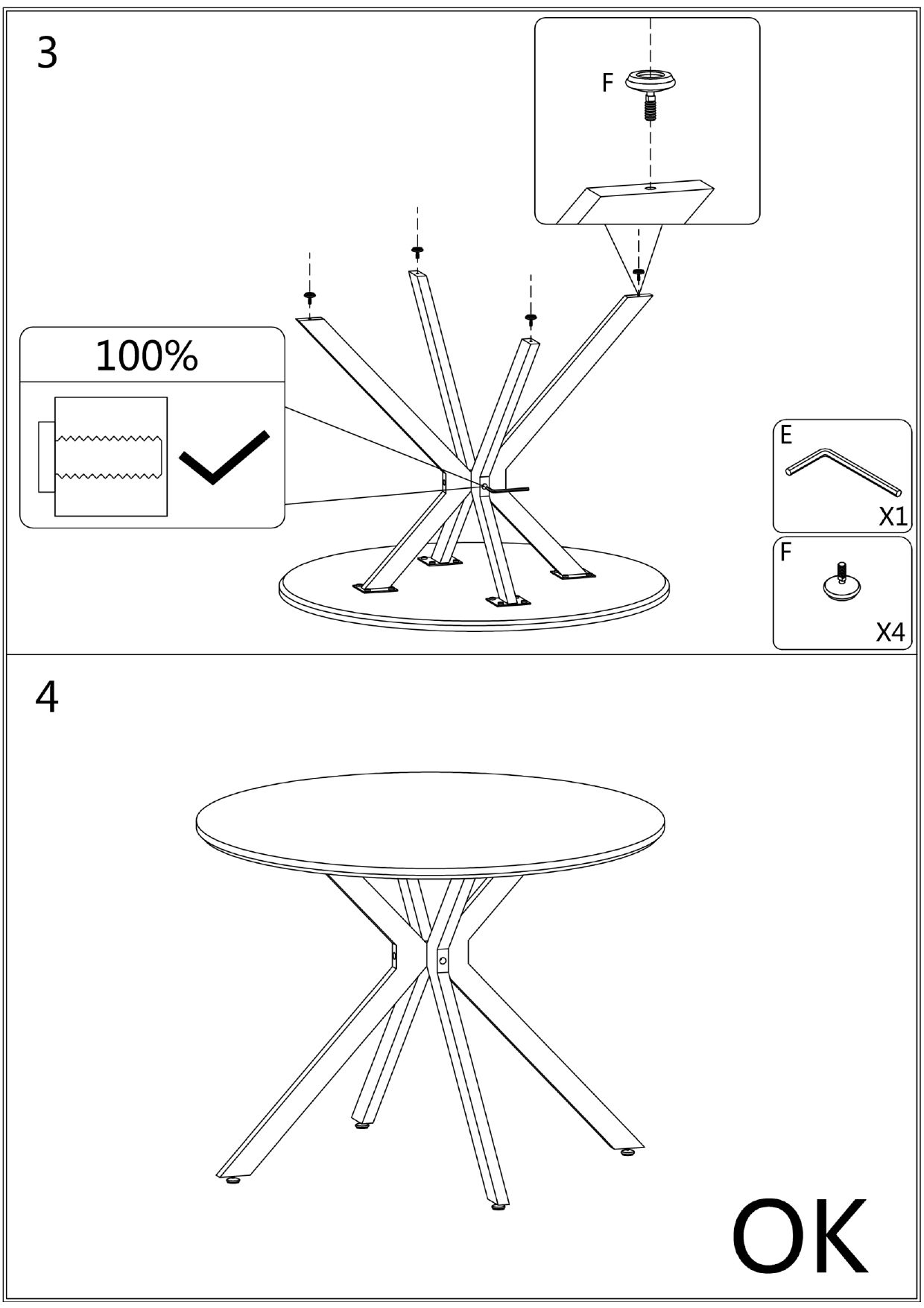 3

F

100%

E

X1

F

X4

4

OK