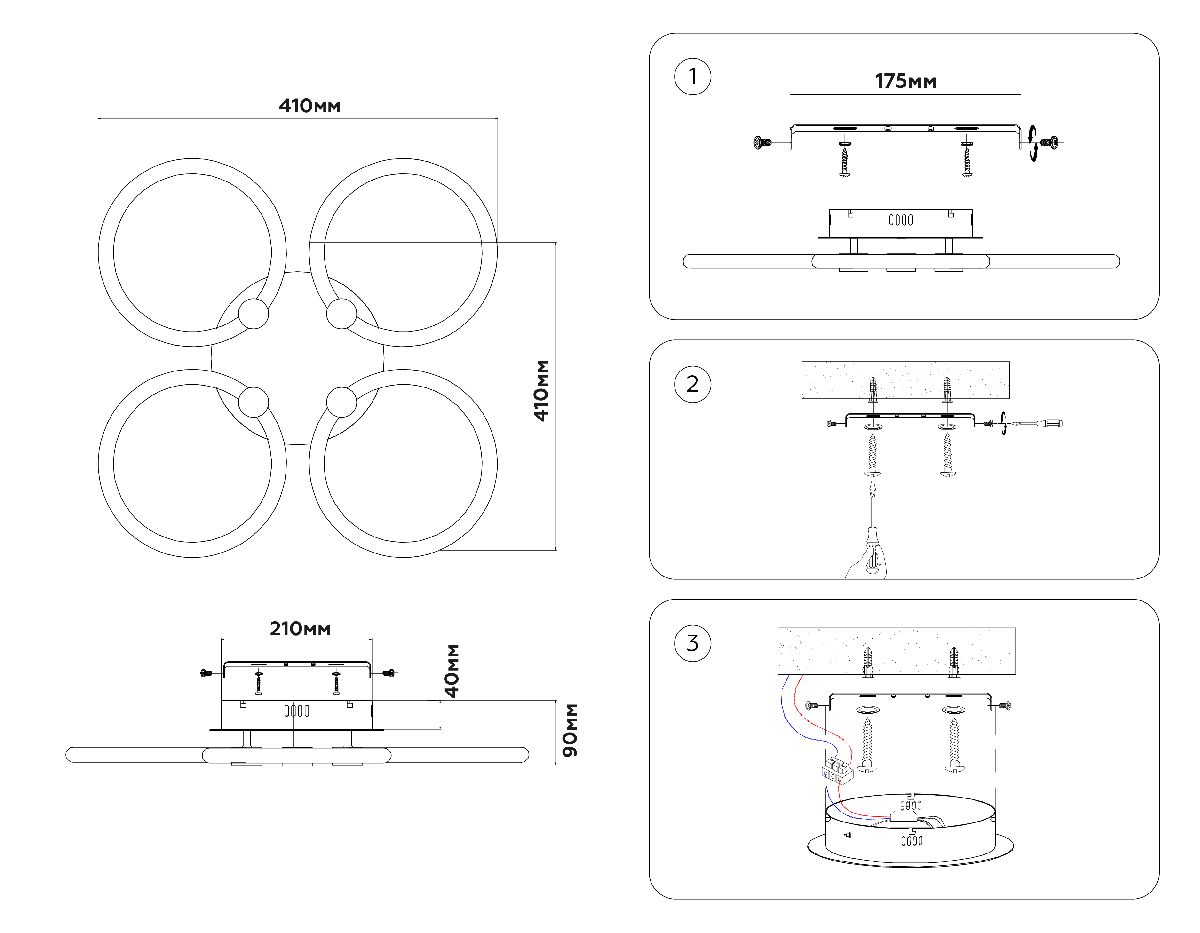 410мм

410мм

210мм

40мм

90мм

1

175мм

2

3