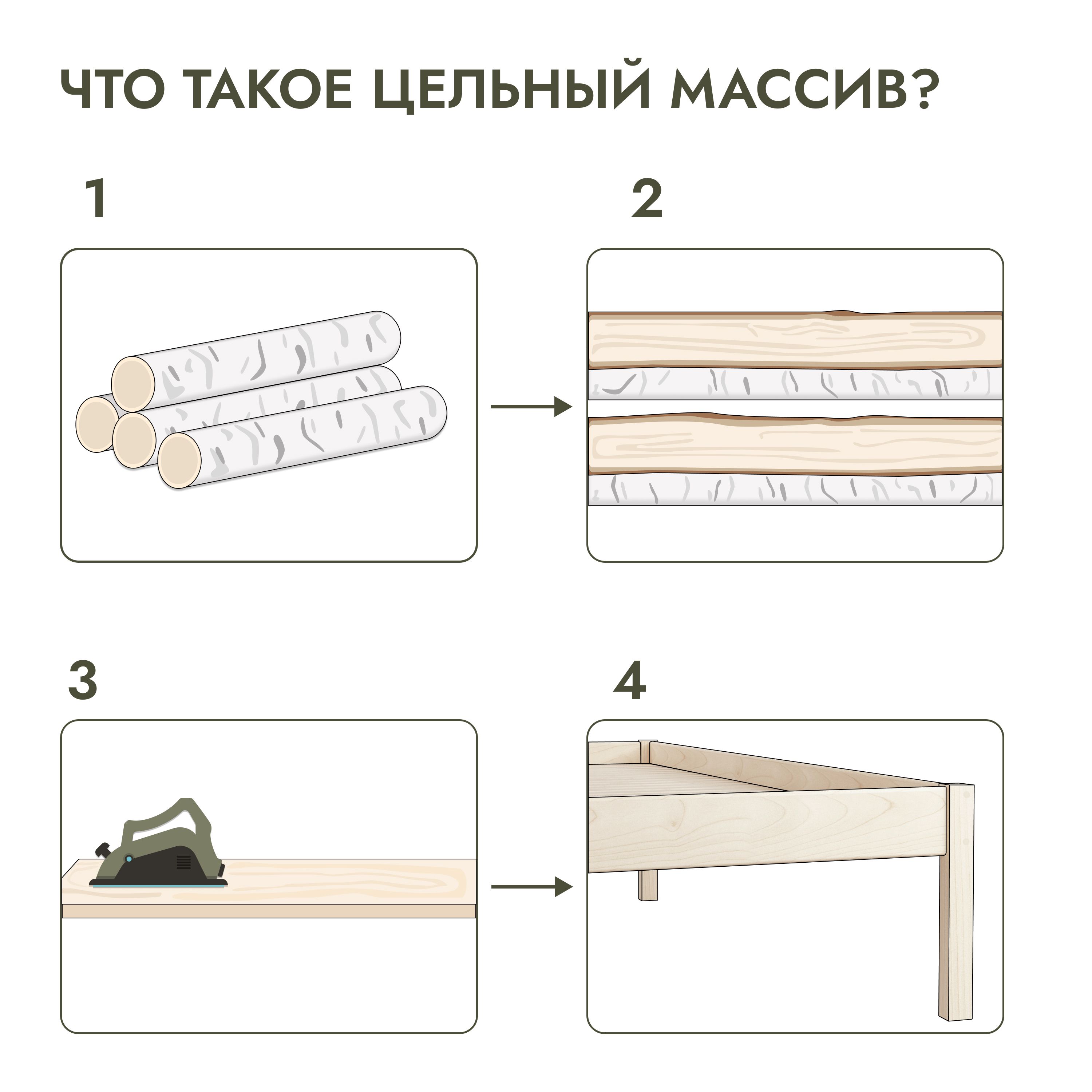 ЧТО ТАКОЕ ЦЕЛЬНЫЙ МАССИВ?

1

2

3

4