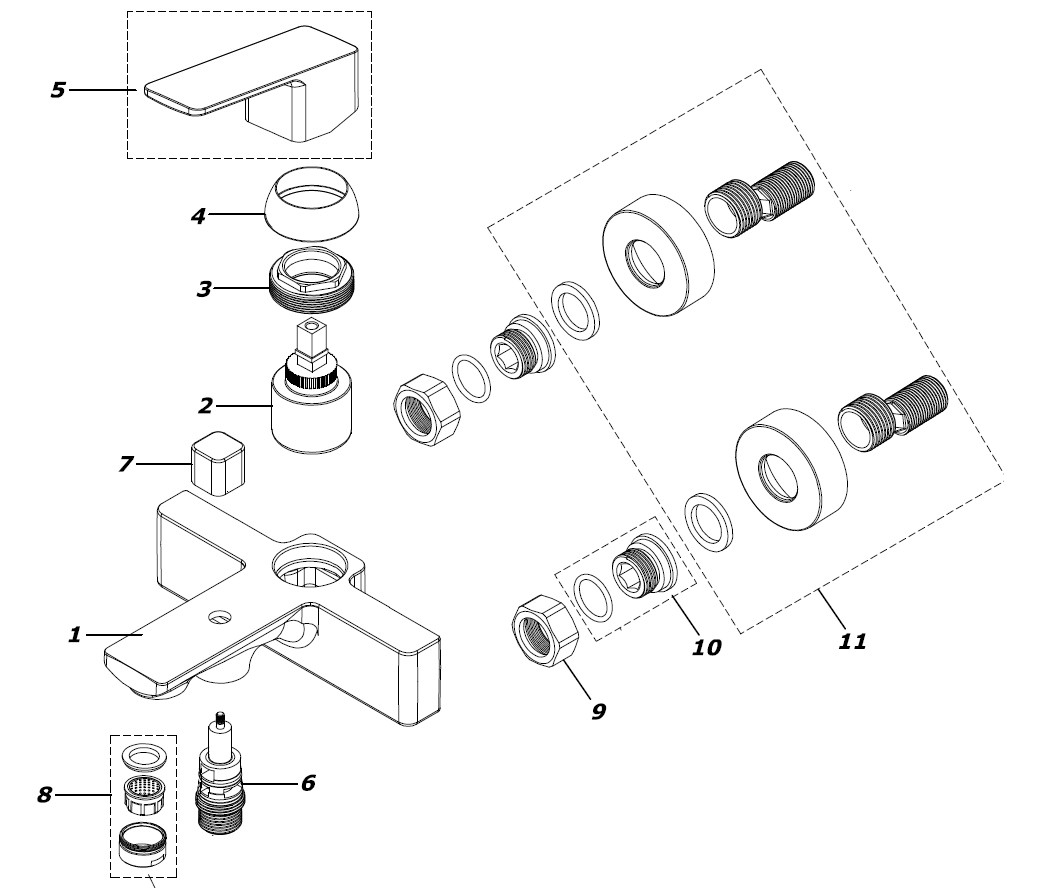 5
4
3
2
7
1
8
6
9
10
11