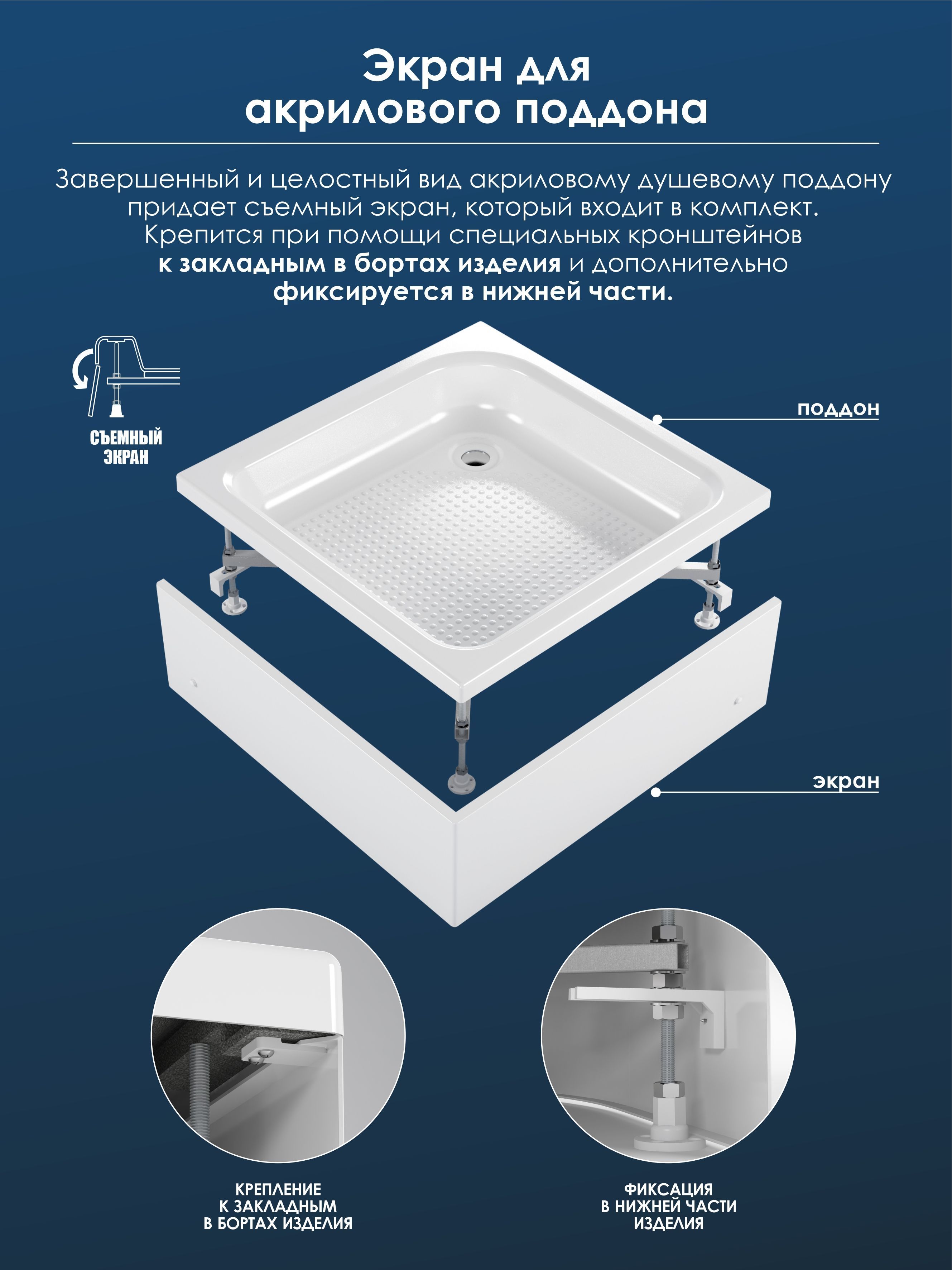 Экран для
акрилового поддона

Завершенный и целостный вид акриловому душевому поддону придает съемный экран, который входит в комплект. Крепится при помощи специальных кронштейнов к закладным в бортах изделия и дополнительно фиксируется в нижней части.

СЪЕМНЫЙ
ЭКРАН

поддон

экран

КРЕПЛЕНИЕ
К ЗАКЛАДНЫМ
В БОРТАХ ИЗДЕЛИЯ

ФИКСАЦИЯ
В НИЖНЕЙ ЧАСТИ
ИЗДЕЛИЯ