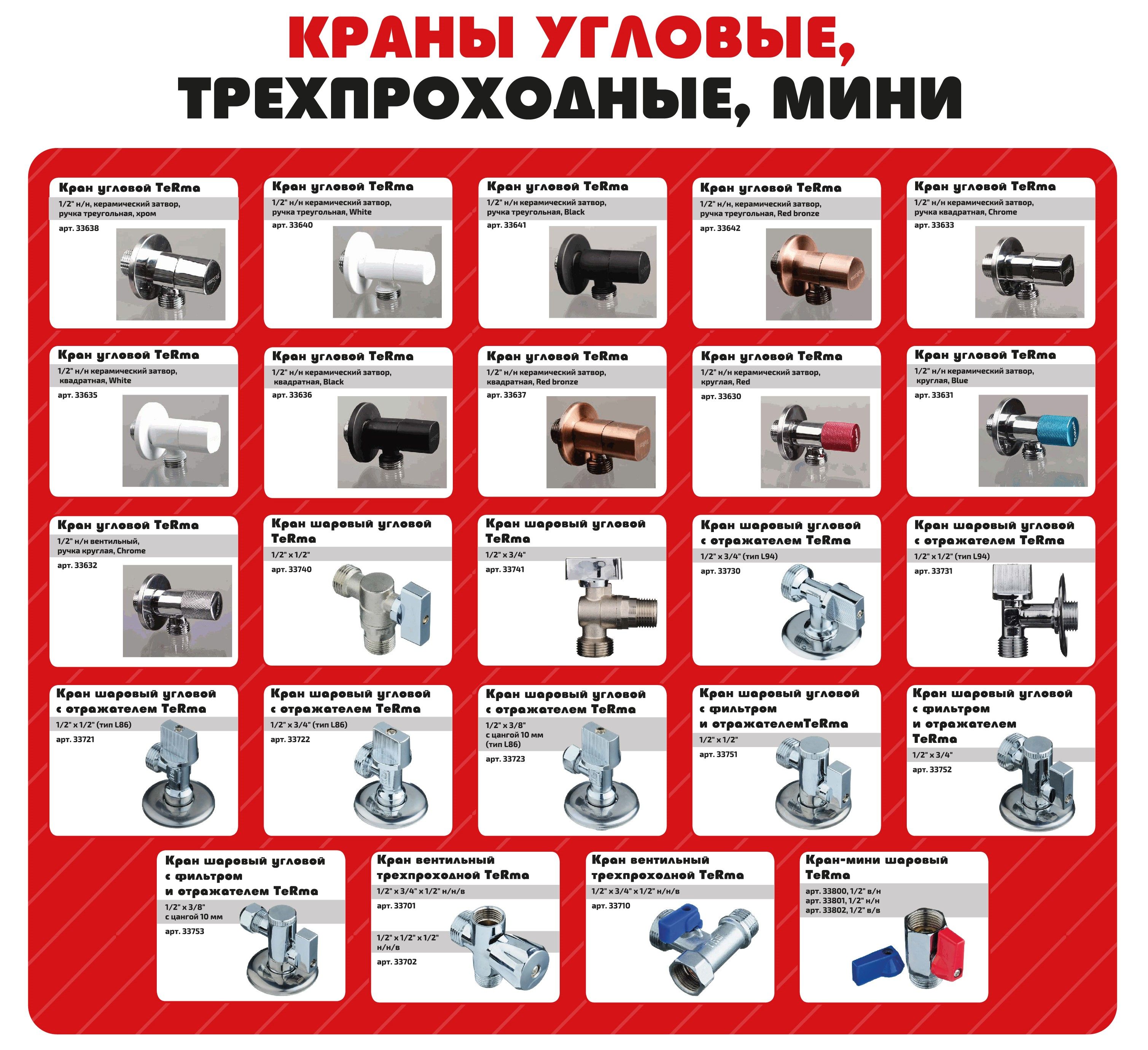 КРАНЫ УГЛОВЫЕ,
ТРЕХПРОХОДНЫЕ, МИНИ

Кран угловой TeRma
1/2" н/н, керамический затвор, ручка треугольная, хром
арт. 33638

Кран угловой TeRma
1/2" н/н керамический затвор, ручка треугольная, White
арт. 33640

Кран угловой TeRma
1/2" н/н керамический затвор, ручка треугольная, Black
арт. 33641

Кран угловой TeRma
1/2" н/н, керамический затвор, ручка треугольная, Red bronze
арт. 33642

Кран угловой TeRma
1/2" н/н керамический затвор, ручка квадратная, Chrome
арт. 33633

Кран угловой TeRma
1/2" н/н керамический затвор, квадратная, White
арт. 33635

Кран угловой TeRma
1/2" н/н керамический затвор, квадратная, Black
арт. 33636

Кран угловой TeRma
1/2" н/н керамический затвор, квадратная, Red bronze
арт. 33637

Кран угловой TeRma
1/2" н/н керамический затвор, круглая, Red
арт. 33630

Кран угловой TeRma
1/2" н/н керамический затвор, круглая, Blue
арт. 33631

Кран угловой TeRma
1/2" н/н вентильный, ручка круглая, Chrome
арт. 33632

Кран шаровый угловой TeRma
1/2" x 1/2"
арт. 33740

Кран шаровый угловой TeRma
1/2" x 3/4"
арт. 33741

Кран шаровый угловой с отражателем TeRma
1/2" x 3/4" (тип L94)
арт. 33730

Кран шаровый угловой с отражателем TeRma
1/2" x 1/2" (тип L94)
арт. 33731

Кран шаровый угловой с отражателем TeRma
1/2" x 1/2" (тип L86)
арт. 33721

Кран шаровый угловой с отражателем TeRma
1/2" x 3/4" (тип L86)
арт. 33722

Кран шаровый угловой с отражателем TeRma
1/2" x 3/8" с цангой 10 мм (тип L86)
арт. 33723

Кран шаровый угловой с фильтром и отражателемTeRma
1/2" x 1/2"
арт. 33751

Кран шаровый угловой с фильтром и отражателем TeRma
1/2" x 3/4"
арт. 33752

Кран шаровый угловой с фильтром и отражателем TeRma
1/2" x 3/8" с цангой 10 мм
арт. 33753

Кран вентильный трехпроходной TeRma
1/2" x 3/4" x 1/2" н/н/в
арт. 33701
1/2" x 1/2" x 1/2" н/н/в
арт. 33702

Кран вентильный трехпроходной TeRma
1/2" x 3/4" x 1/2" н/н/в
арт. 33710

Кран-мини шаровый TeRma
арт. 33800, 1/2" в/н
арт. 33801, 1/2" н/н
арт. 33802, 1/2" в/в