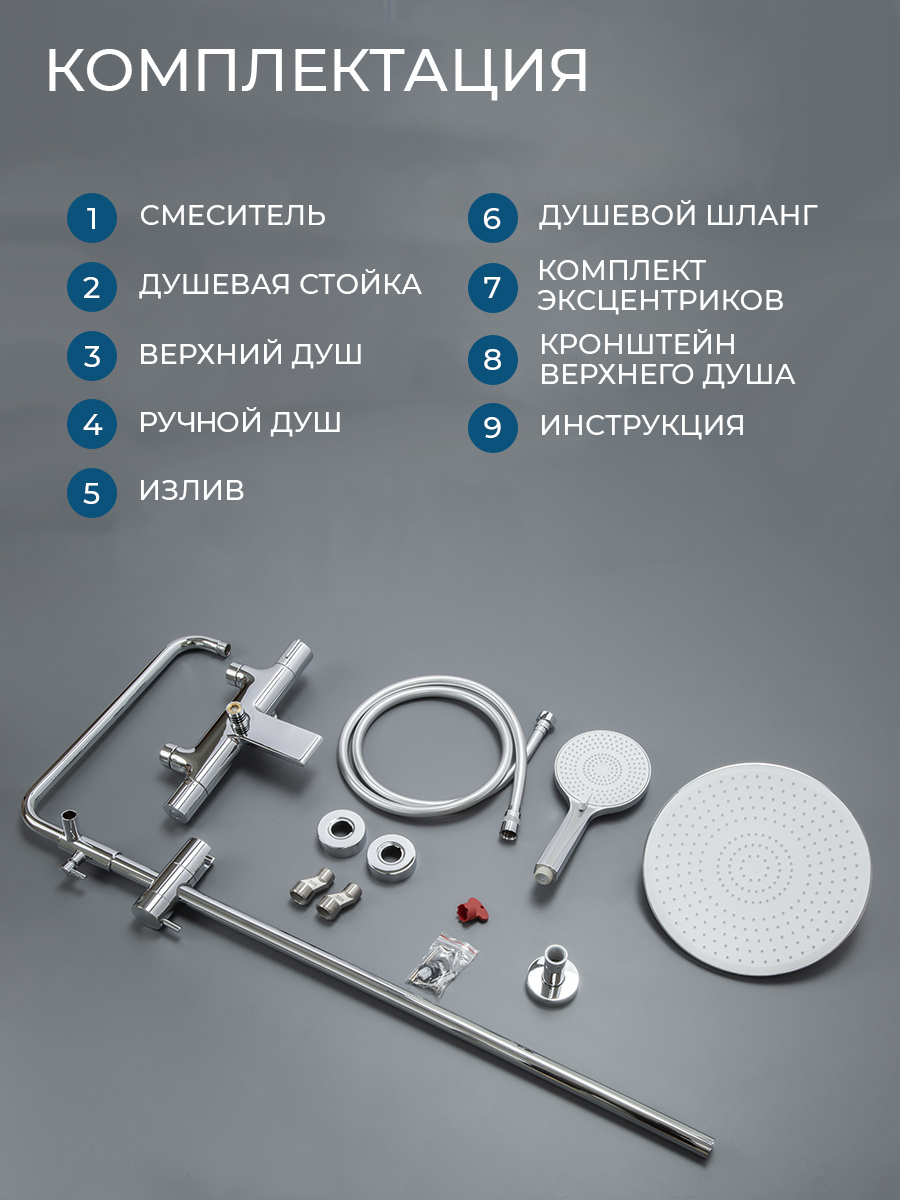 КОМПЛЕКТАЦИЯ

1 СМЕСИТЕЛЬ

2 ДУШЕВАЯ СТОЙКА

3 ВЕРХНИЙ ДУШ

4 РУЧНОЙ ДУШ

5 ИЗЛИВ

6 ДУШЕВОЙ ШЛАНГ

7 КОМПЛЕКТ ЭКСЦЕНТРИКОВ

8 КРОНШТЕЙН ВЕРХНЕГО ДУША

9 ИНСТРУКЦИЯ