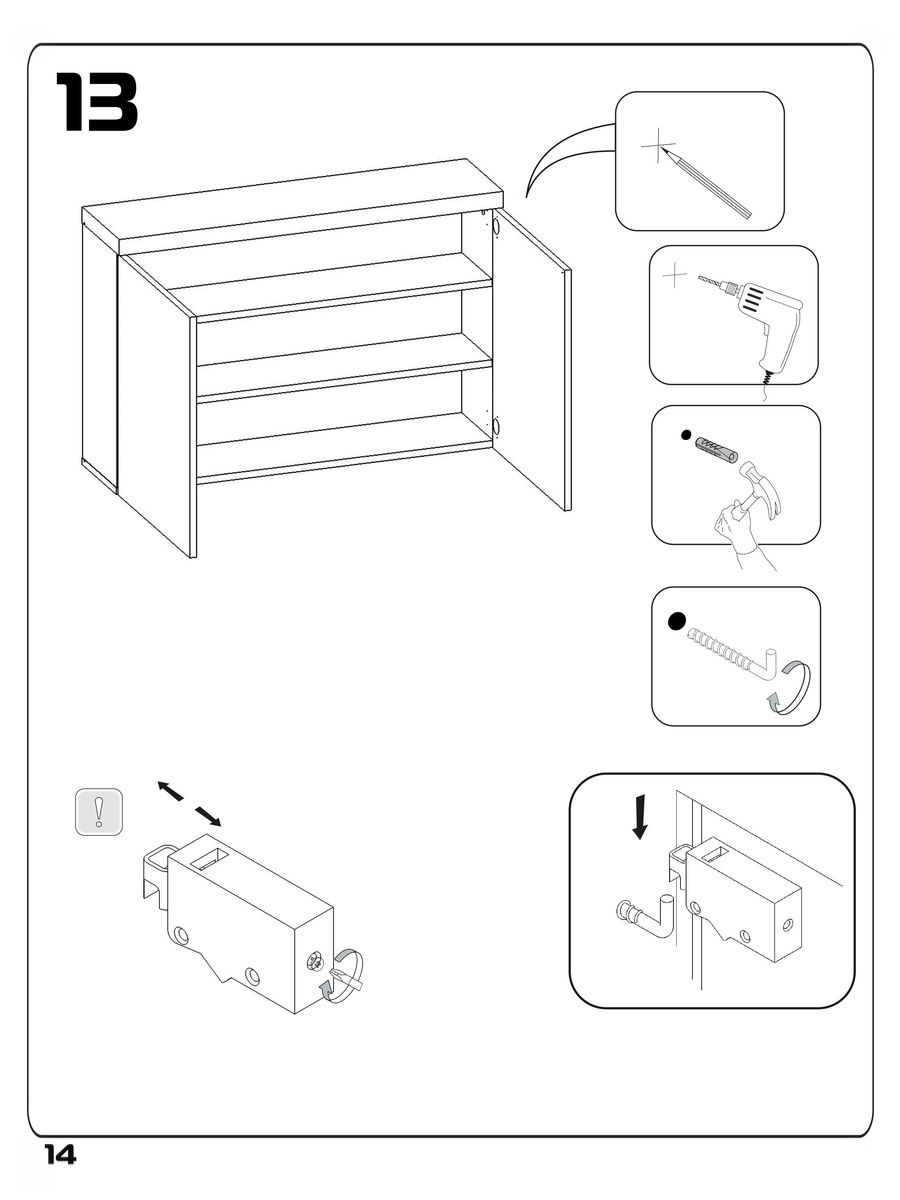 13

!

14