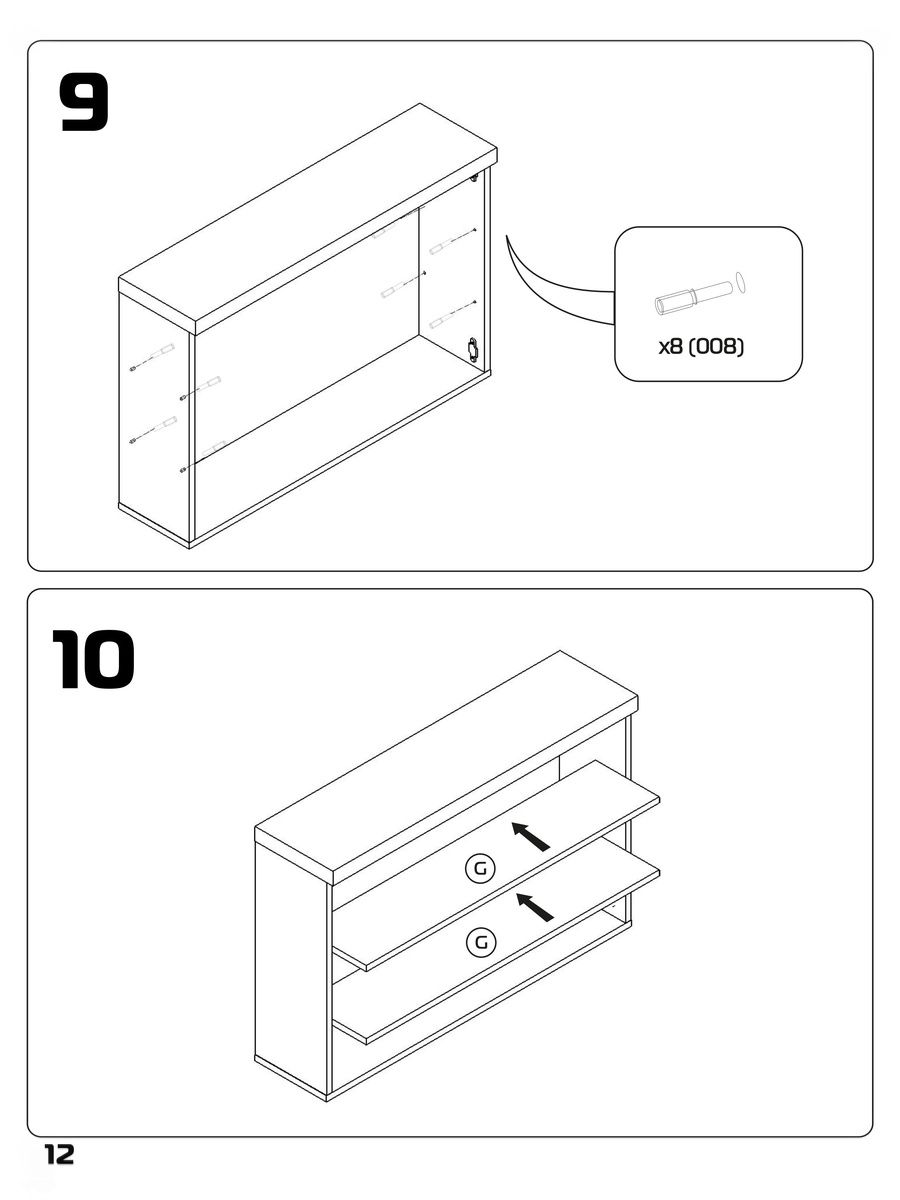 9

x8 (008)

10

G

G

12