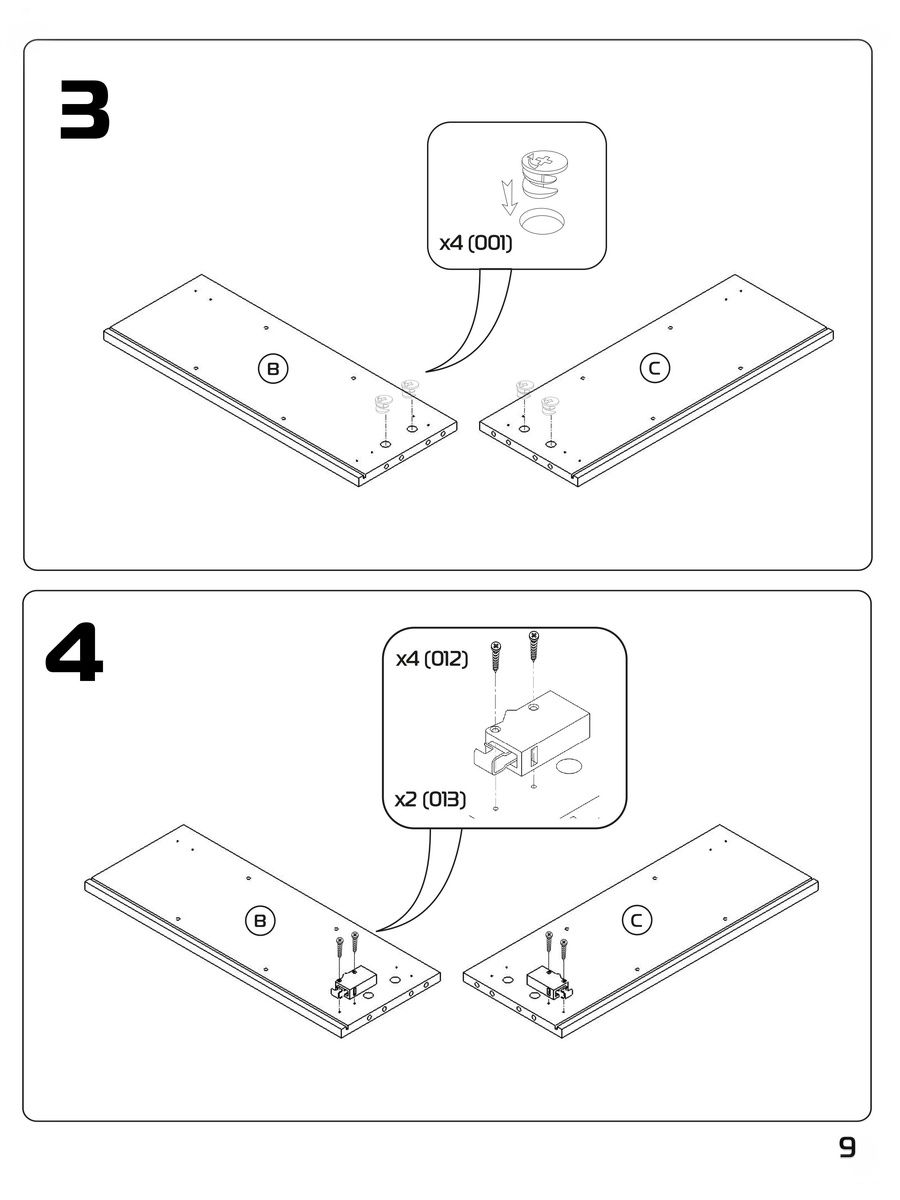 3

x4 (001)

B

C

4

x4 (012)

x2 (013)

B

C

9