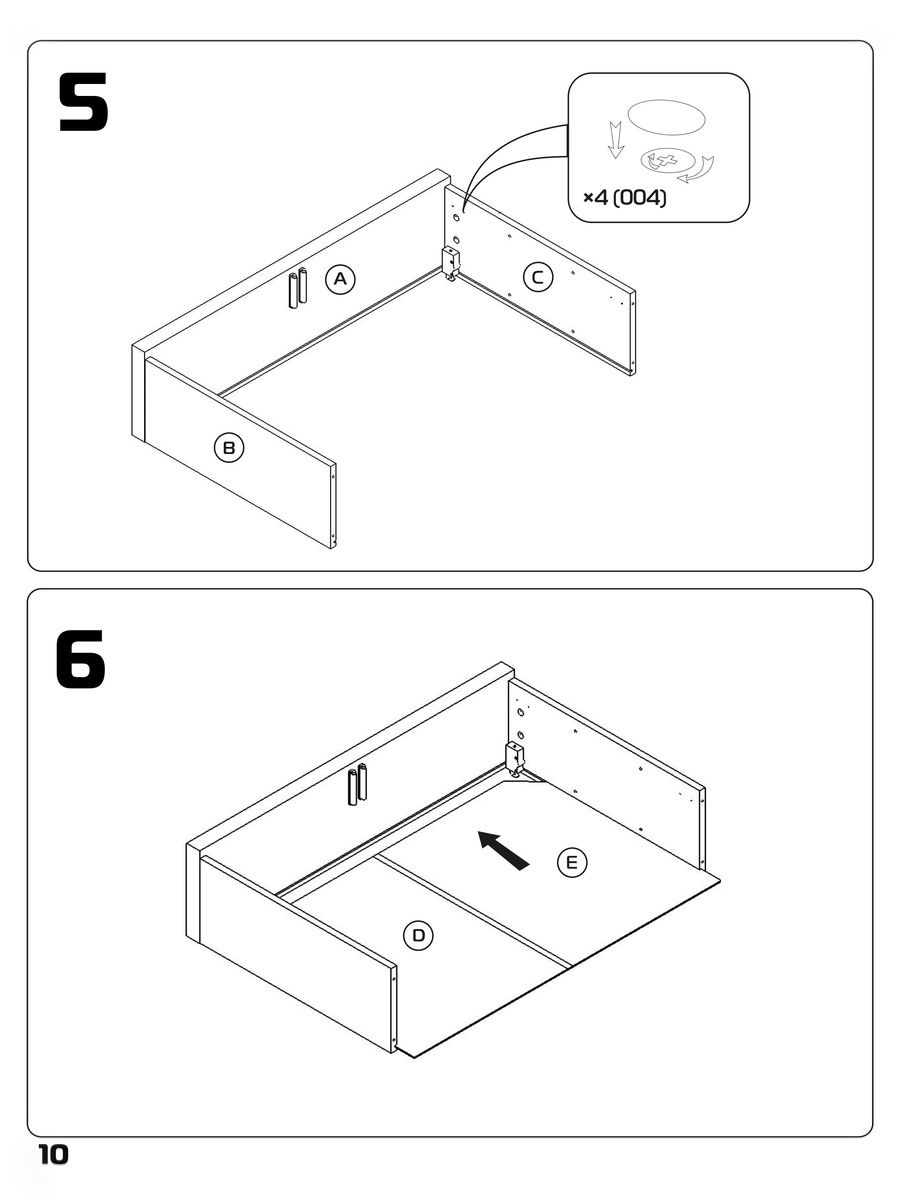 5

×4 (004)

A

C

B

6

E

D

10