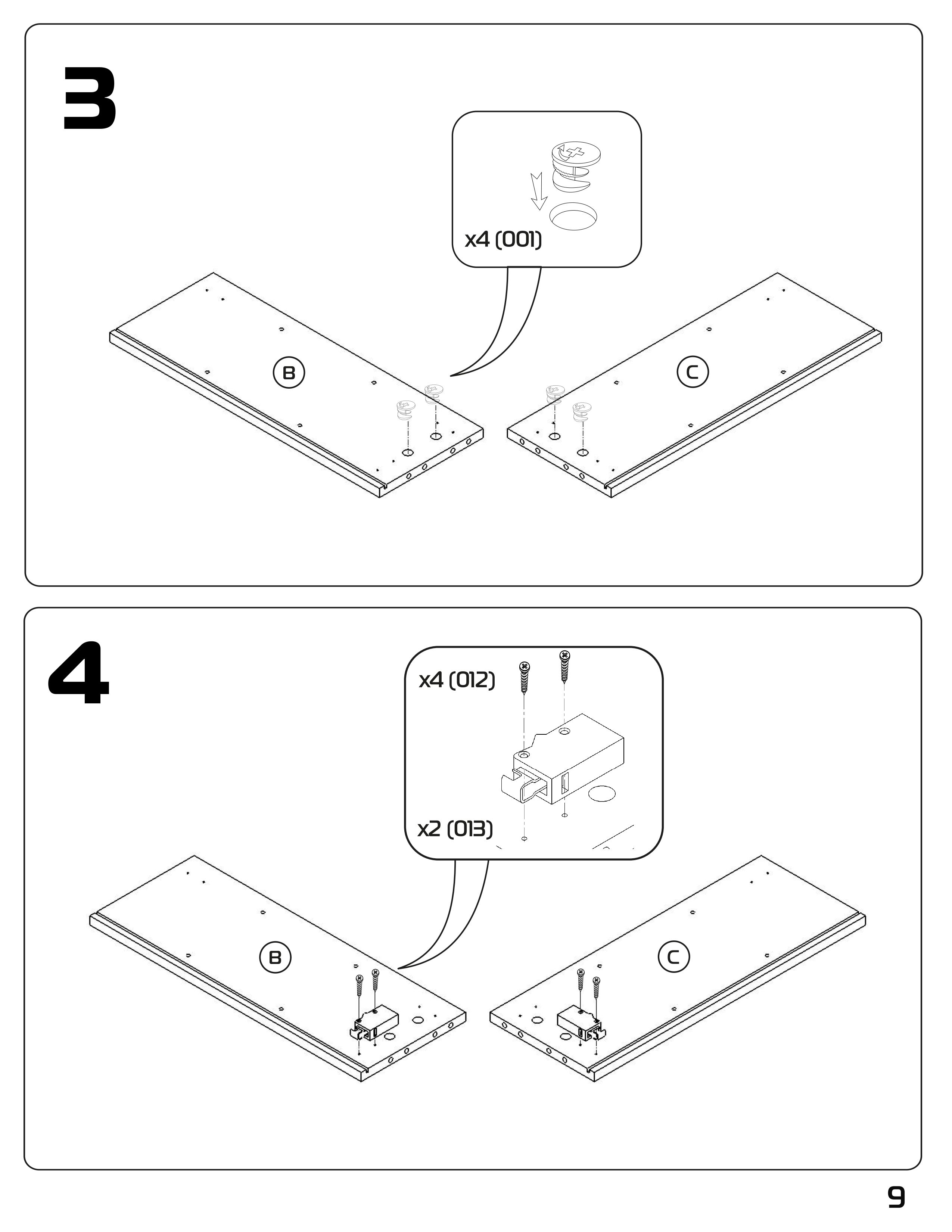 3

x4 (001)

B

C

4

x4 (012)

x2 (013)

B

C

9