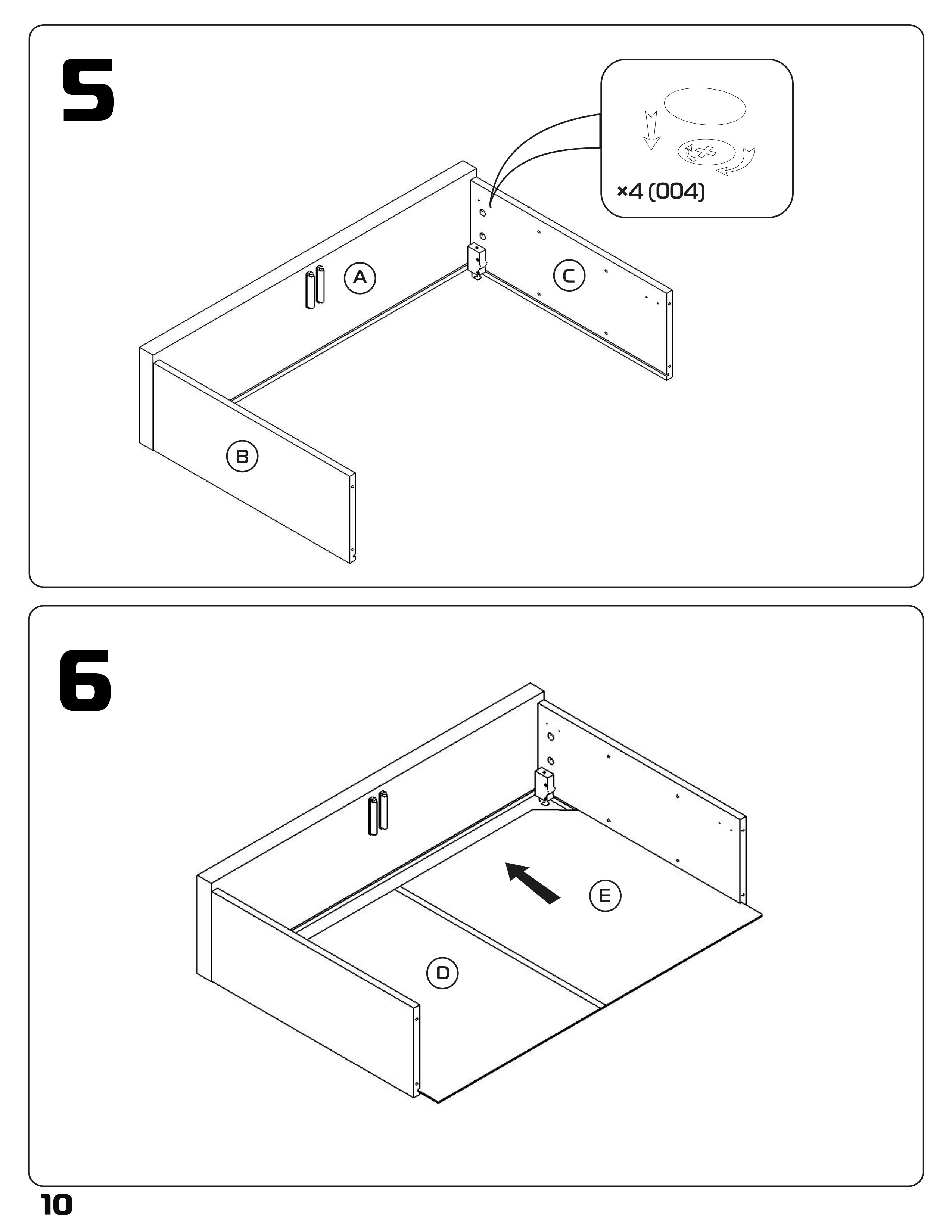 5

×4 (004)

A

C

B

6

E

D

10