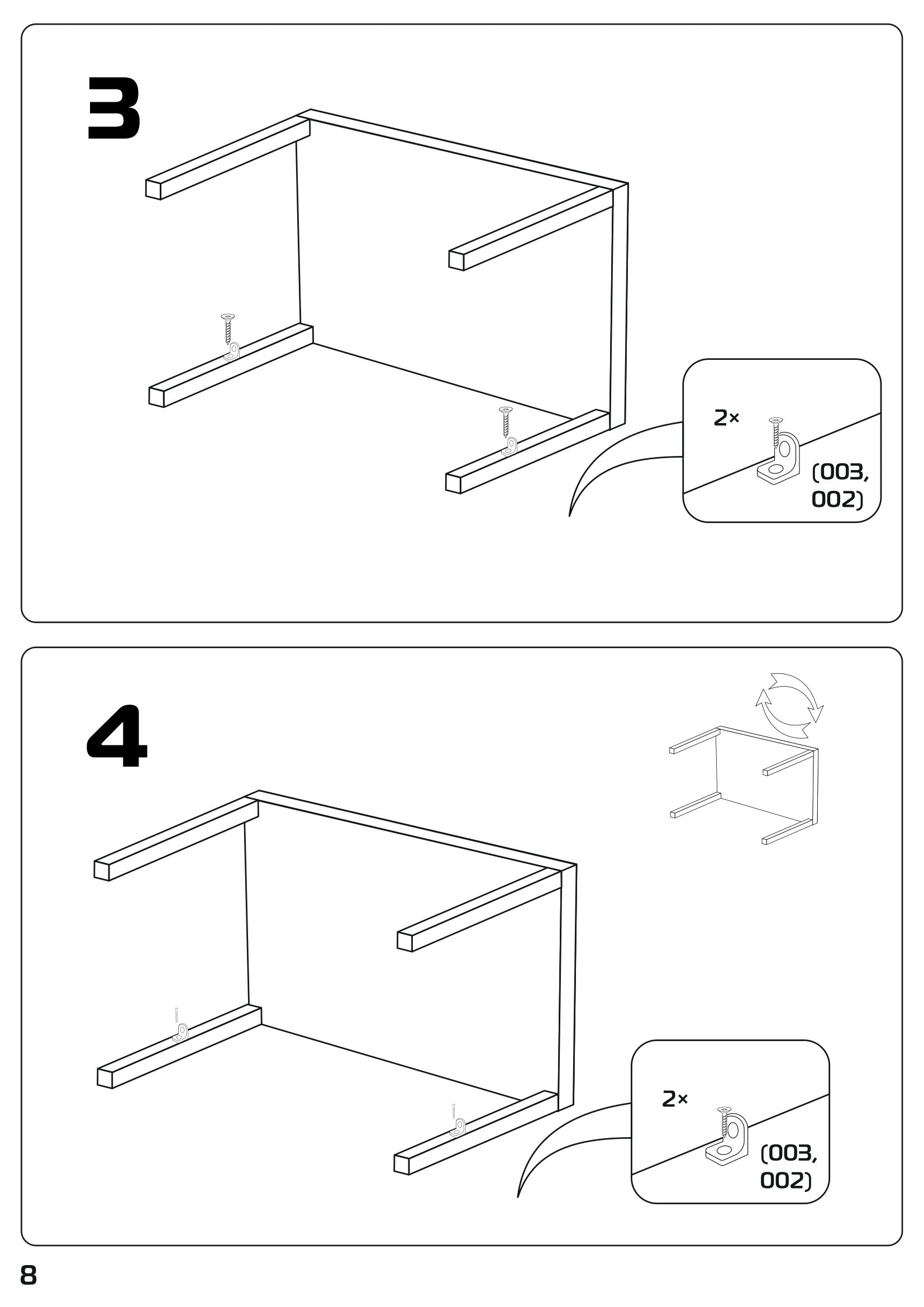 3

2×

(003, 002)

4

2×

(003, 002)

8